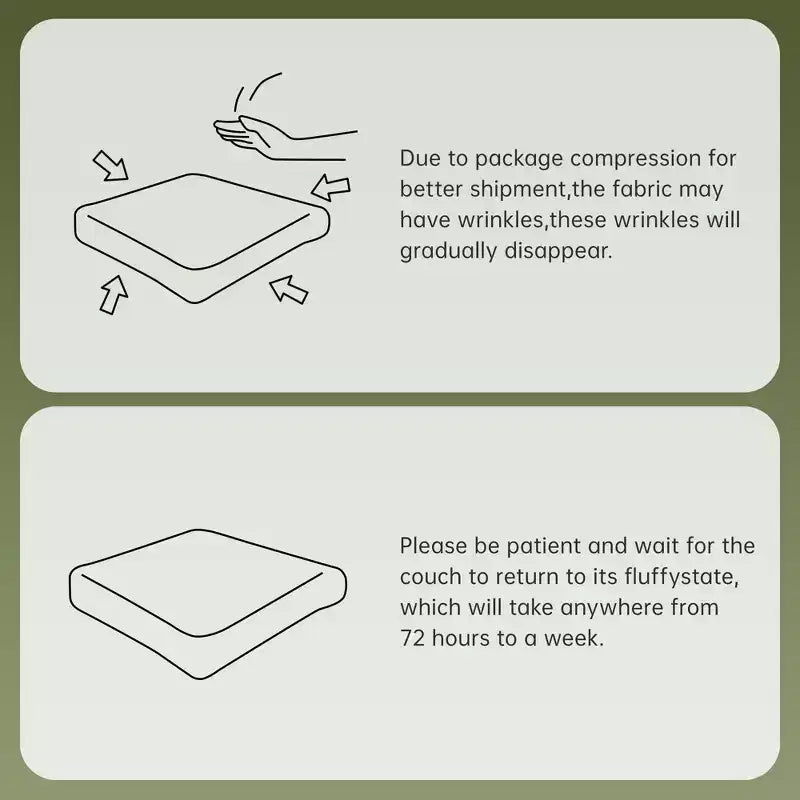 Due to package compression for better shipment,the fabric may have wrinkles,these wrinkles will gradually disappear.

Please be patient and wait for the couch to return to its fluffystate, which will take anywhere from 72 hours to a week.